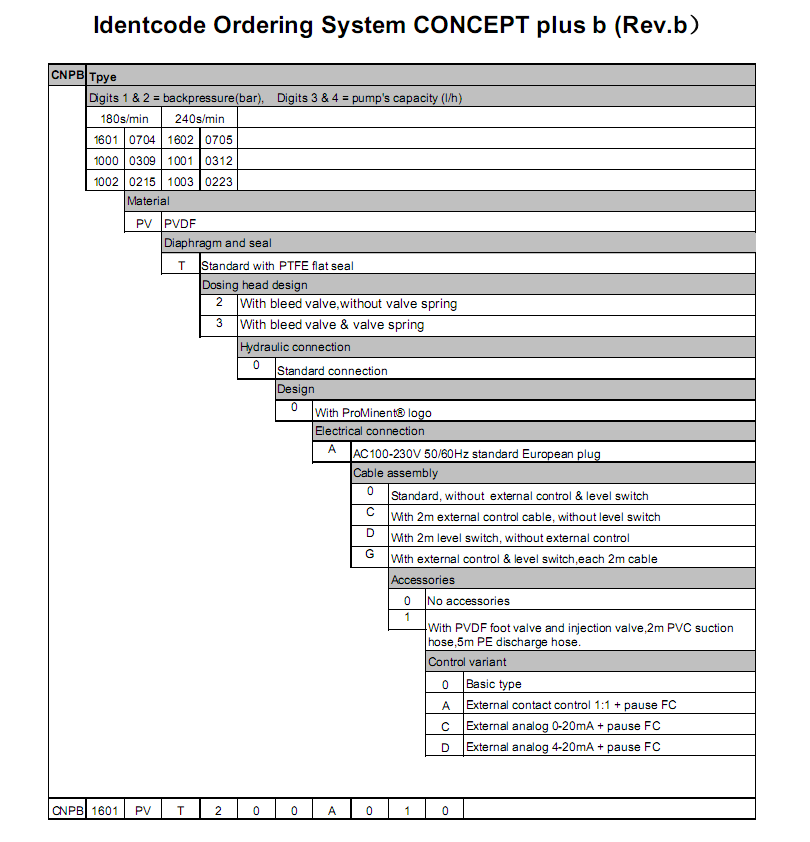 Identcode Ordering System CONCEPT plus b (Rev.b）

CNPB Tpye

Digits 1 & 2 = backpressure(bar), Digits 3 & 4 = pump's capacity (l/h)

| 180s/min | | 240s/min | |
|---|---|---|---|
| 1601 | 0704 | 1602 | 0705 |
| 1000 | 0309 | 1001 | 0312 |
| 1002 | 0215 | 1003 | 0223 |

Material
PV PVDF

Diaphragm and seal
T Standard with PTFE flat seal

Dosing head design
2 With bleed valve,without valve spring
3 With bleed valve & valve spring

Hydraulic connection
0 Standard connection

Design
0 With ProMinent® logo

Electrical connection
A AC100-230V 50/60Hz standard European plug

Cable assembly
0 Standard, without external control & level switch
C With 2m external control cable, without level switch
D With 2m level switch, without external control
G With external control & level switch,each 2m cable

Accessories
0 No accessories
1 With PVDF foot valve and injection valve,2m PVC suction hose,5m PE discharge hose.

Control variant
0 Basic type
A External contact control 1:1 + pause FC
C External analog 0-20mA + pause FC
D External analog 4-20mA + pause FC

| CNPB | 1601 | PV | T | 2 | 0 | 0 | A | 0 | 1 | 0 |
|---|---|---|---|---|---|---|---|---|---|---|